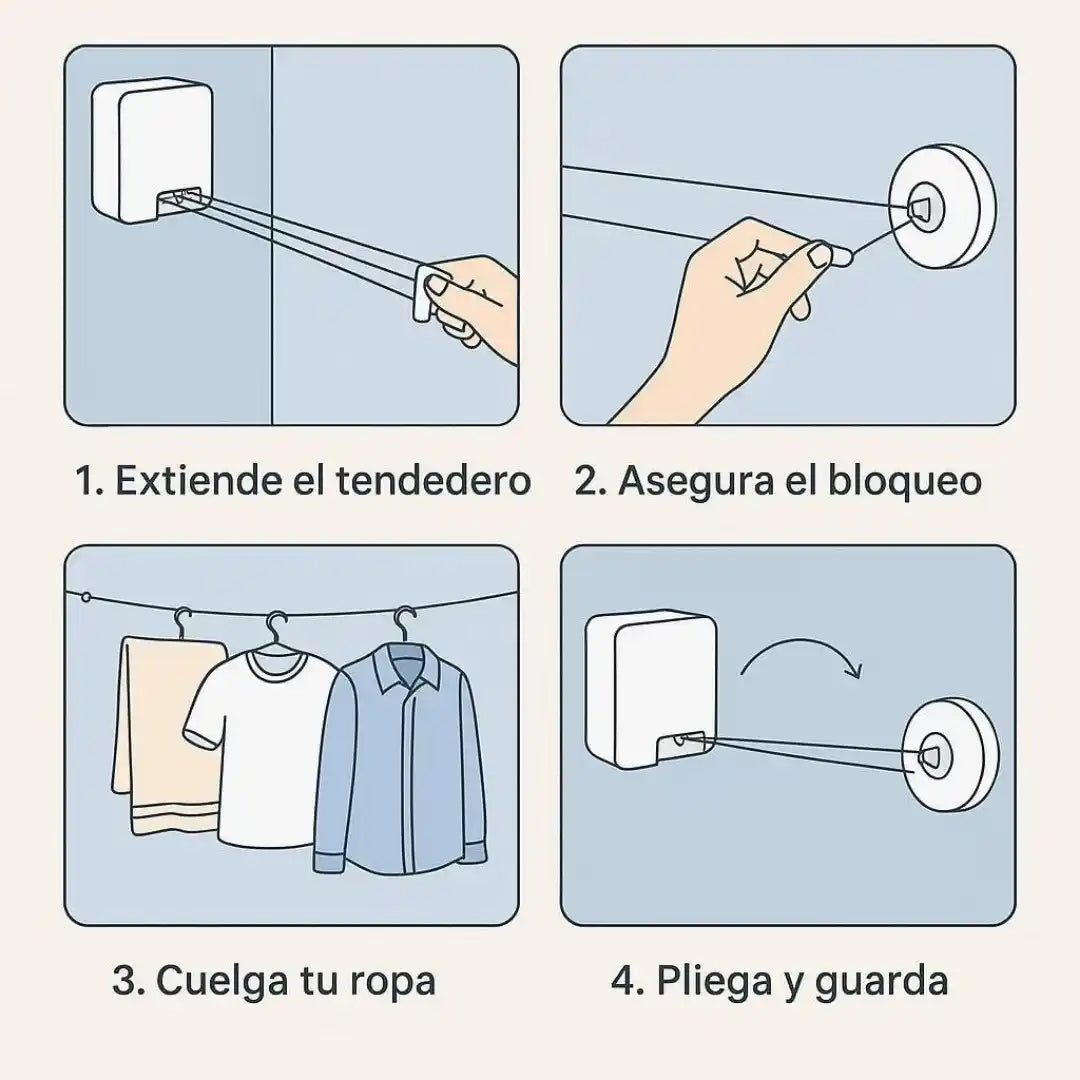 1. Extiende el tendedero

2. Asegura el bloqueo

3. Cuelga tu ropa

4. Pliega y guarda