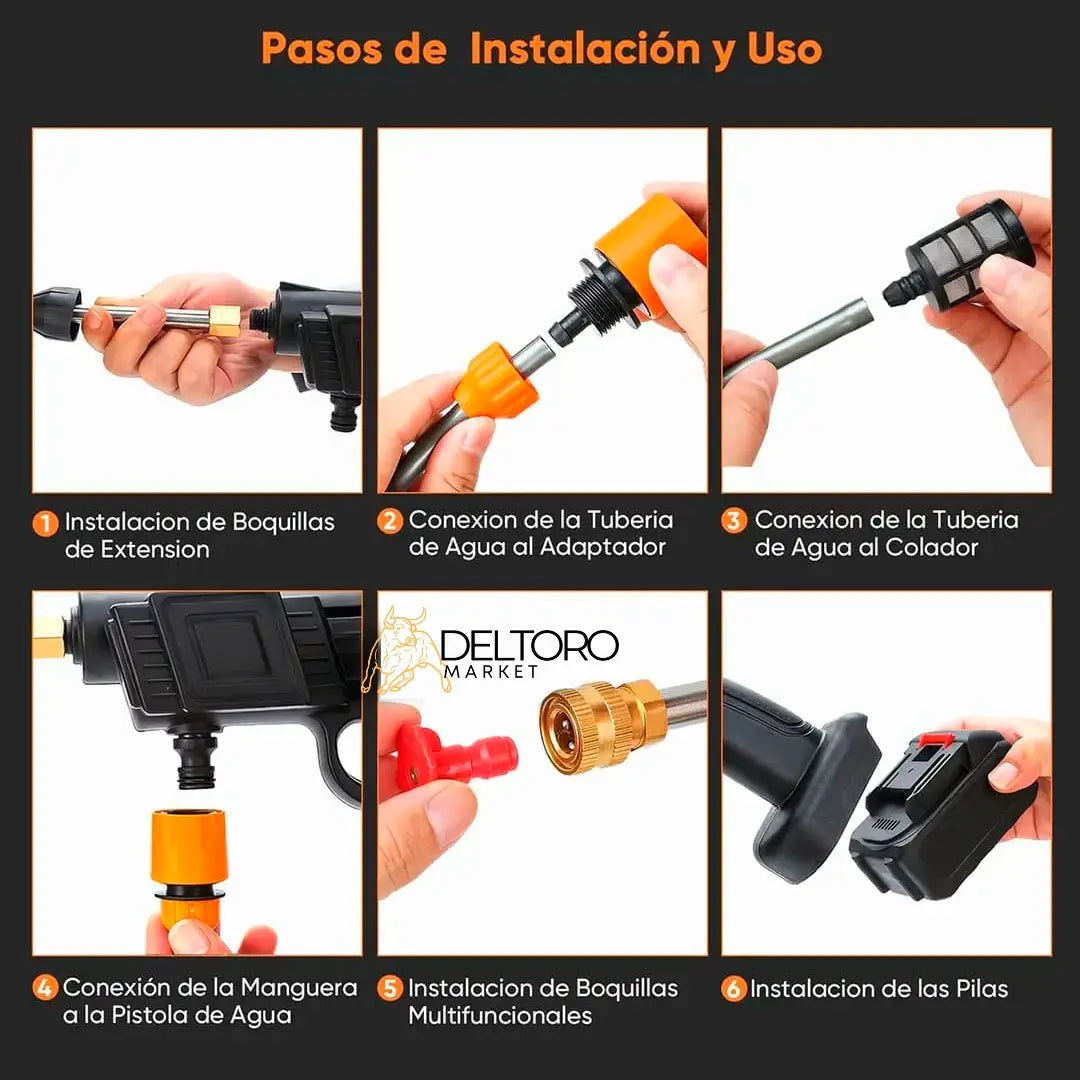 Pasos de Instalación y Uso

1 Instalacion de Boquillas de Extension

2 Conexion de la Tuberia de Agua al Adaptador

3 Conexion de la Tuberia de Agua al Colador

DELTORO MARKET

4 Conexión de la Manguera a la Pistola de Agua

5 Instalacion de Boquillas Multifuncionales

6 Instalacion de las Pilas