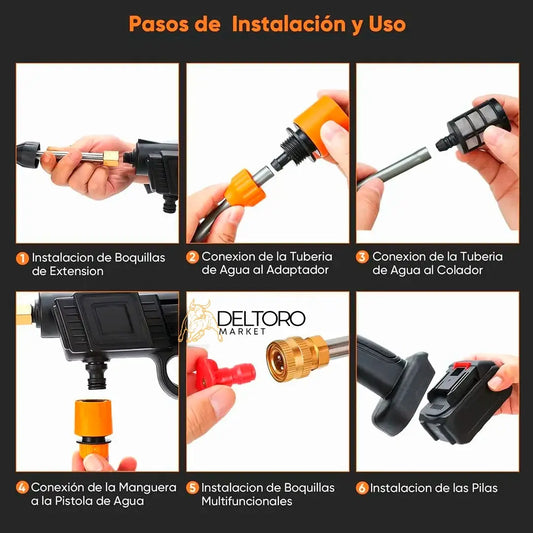 Pasos de Instalación y Uso

1 Instalacion de Boquillas de Extension

2 Conexion de la Tuberia de Agua al Adaptador

3 Conexion de la Tuberia de Agua al Colador

DELTORO MARKET

4 Conexión de la Manguera a la Pistola de Agua

5 Instalacion de Boquillas Multifuncionales

6 Instalacion de las Pilas